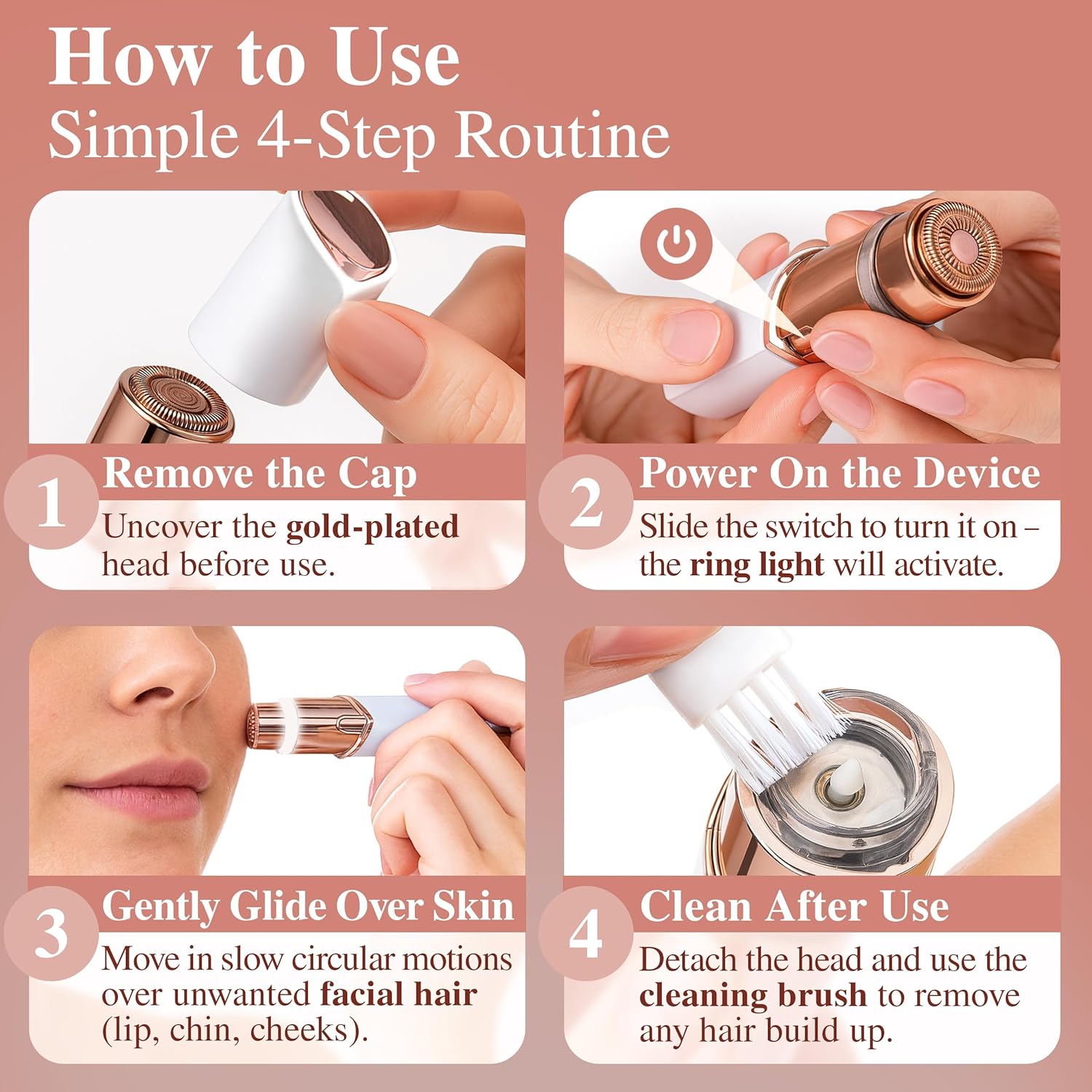 How to Use
Simple 4-Step Routine

1
Remove the Cap
Uncover the gold-plated head before use.

2
Power On the Device
Slide the switch to turn it on – the ring light will activate.

3
Gently Glide Over Skin
Move in slow circular motions over unwanted facial hair (lip, chin, cheeks).

4
Clean After Use
Detach the head and use the cleaning brush to remove any hair build up.