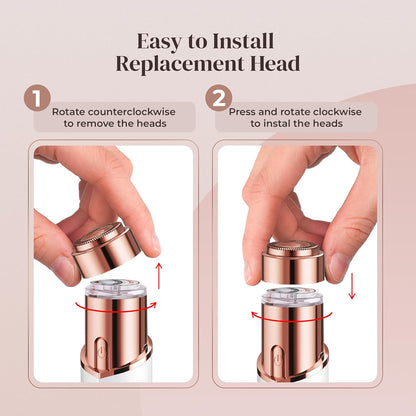 Easy to Install
Replacement Head

1
Rotate counterclockwise to remove the heads

2
Press and rotate clockwise to instal the heads