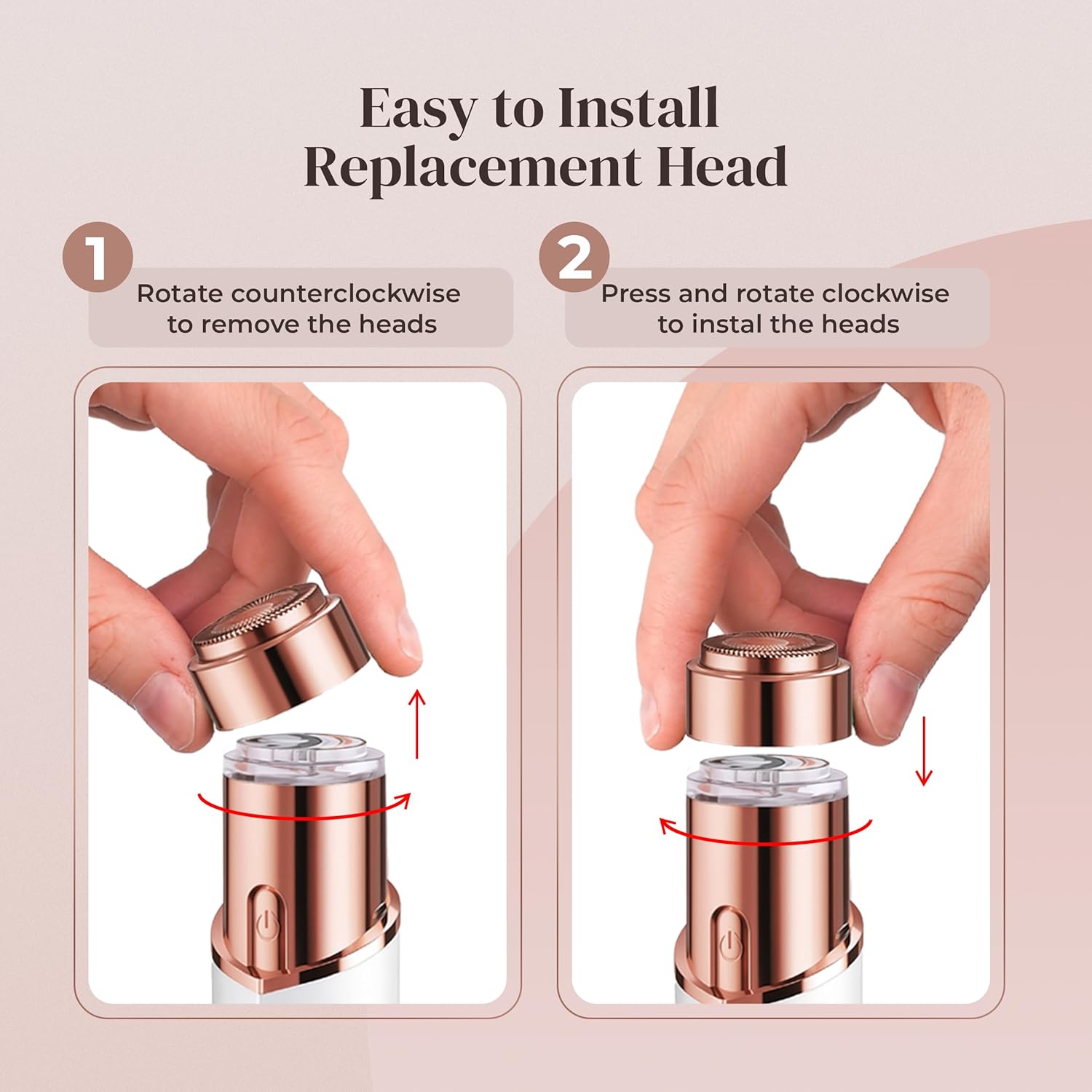 Easy to Install Replacement Head

1
Rotate counterclockwise to remove the heads

2
Press and rotate clockwise to instal the heads