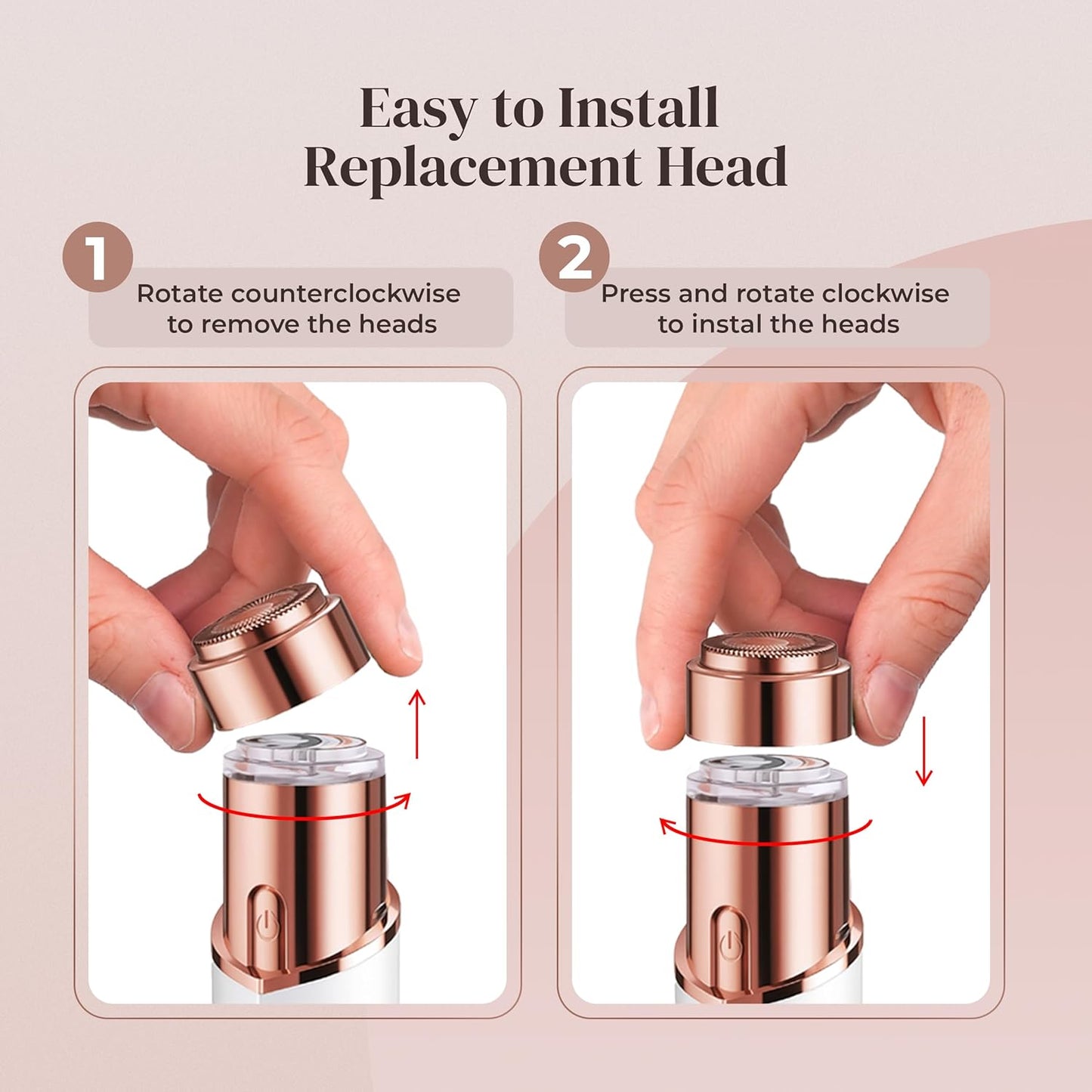 Easy to Install
Replacement Head

1
Rotate counterclockwise to remove the heads

2
Press and rotate clockwise to instal the heads