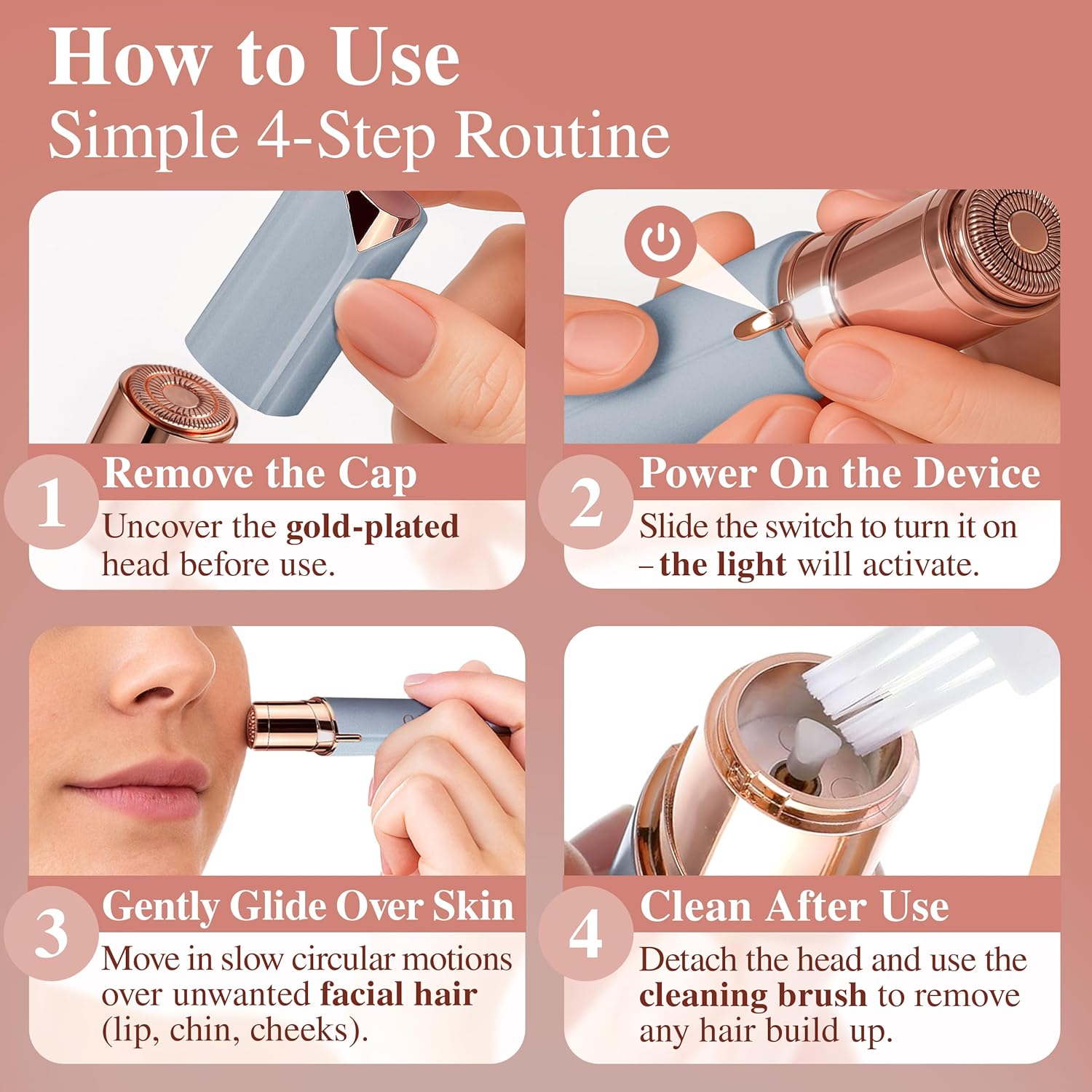 How to Use
Simple 4-Step Routine

1
Remove the Cap
Uncover the gold-plated head before use.

2
Power On the Device
Slide the switch to turn it on – the light will activate.

3
Gently Glide Over Skin
Move in slow circular motions over unwanted facial hair (lip, chin, cheeks).

4
Clean After Use
Detach the head and use the cleaning brush to remove any hair build up.