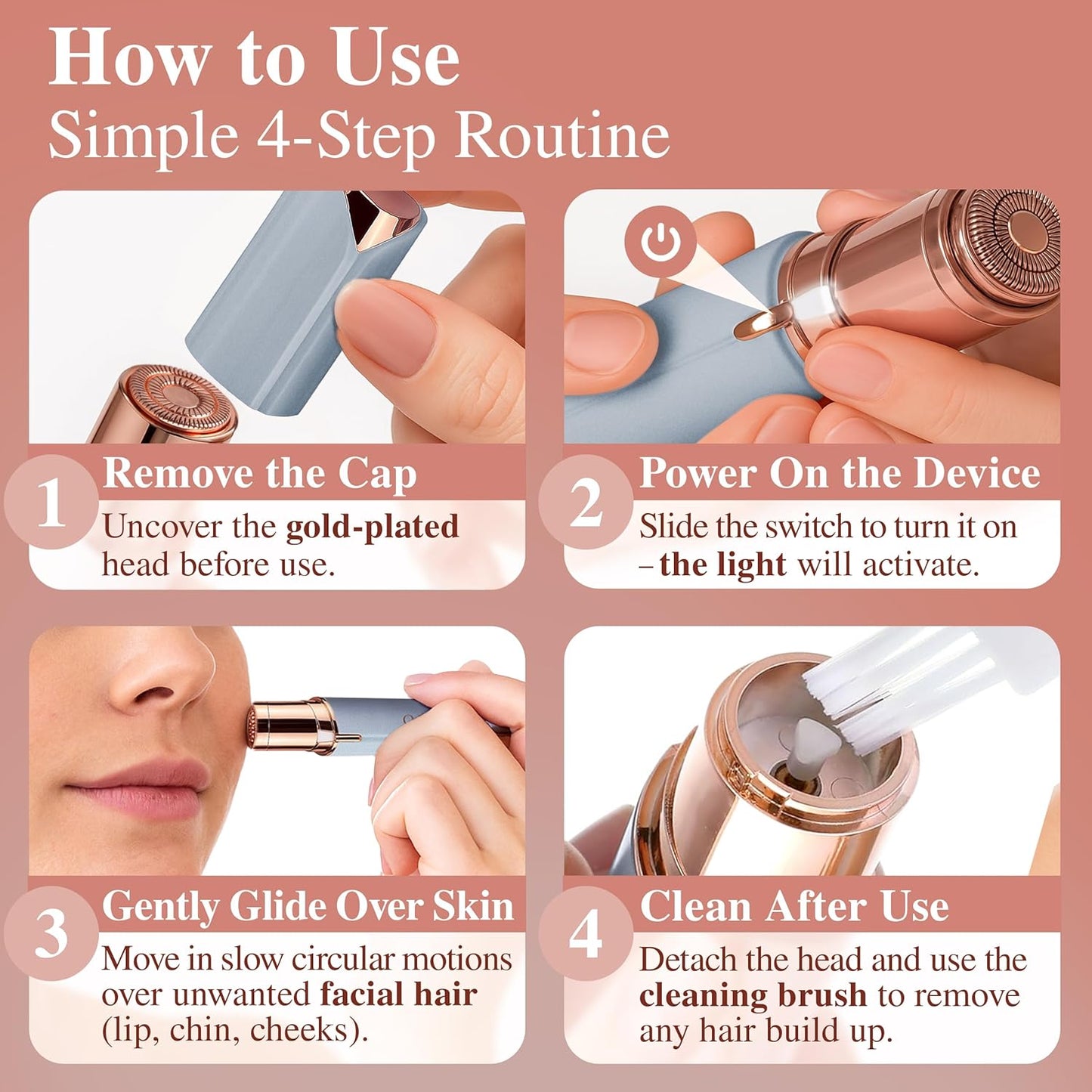 How to Use
Simple 4-Step Routine

1 Remove the Cap
Uncover the gold-plated head before use.

2 Power On the Device
Slide the switch to turn it on – the light will activate.

3 Gently Glide Over Skin
Move in slow circular motions over unwanted facial hair (lip, chin, cheeks).

4 Clean After Use
Detach the head and use the cleaning brush to remove any hair build up.