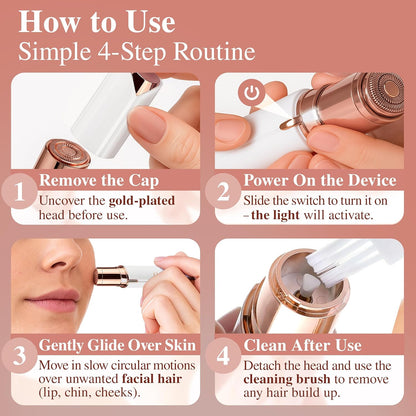 How to Use
Simple 4-Step Routine

1 Remove the Cap
Uncover the gold-plated head before use.

2 Power On the Device
Slide the switch to turn it on – the light will activate.

3 Gently Glide Over Skin
Move in slow circular motions over unwanted facial hair (lip, chin, cheeks).

4 Clean After Use
Detach the head and use the cleaning brush to remove any hair build up.