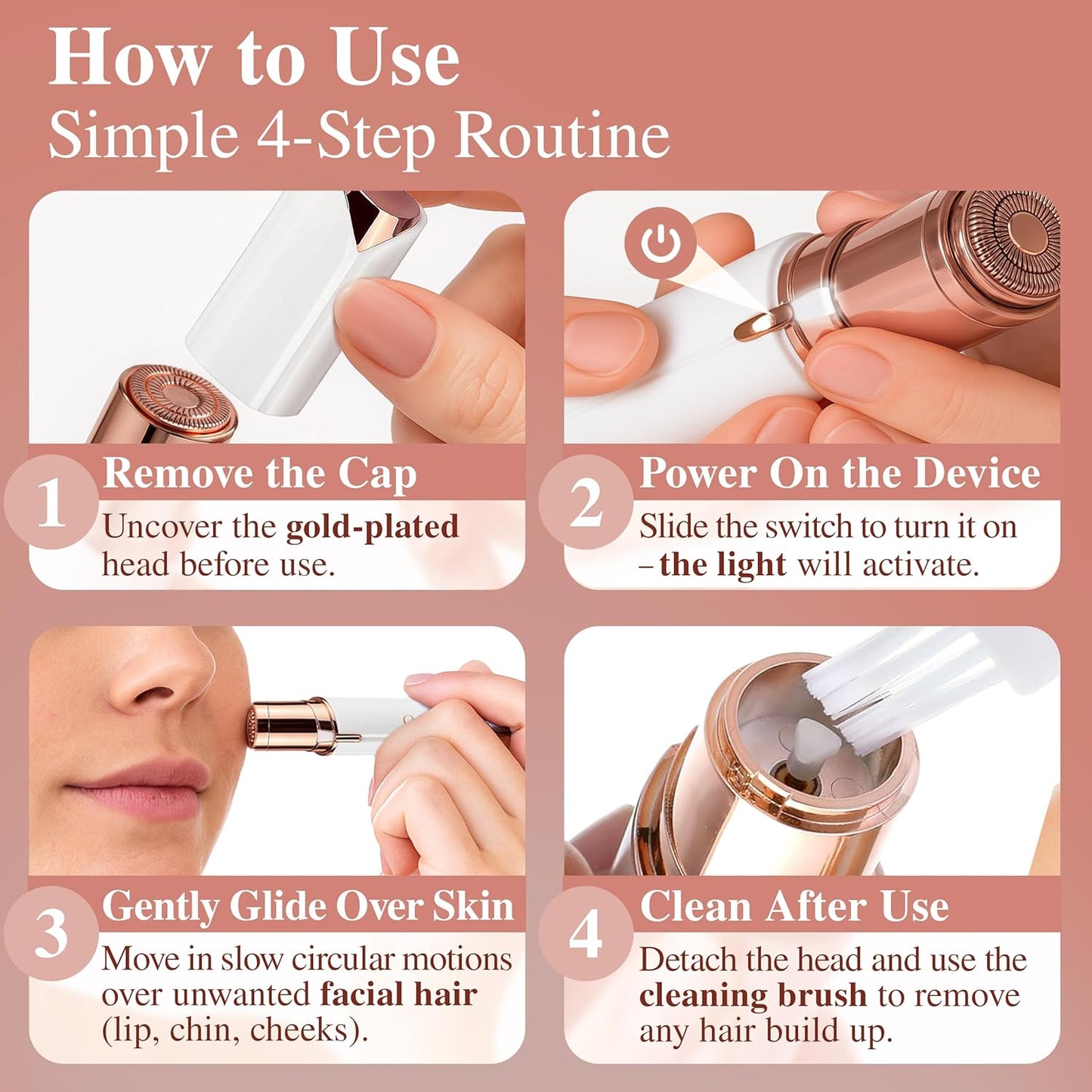 How to Use
Simple 4-Step Routine

1
Remove the Cap
Uncover the gold-plated head before use.

2
Power On the Device
Slide the switch to turn it on – the light will activate.

3
Gently Glide Over Skin
Move in slow circular motions over unwanted facial hair (lip, chin, cheeks).

4
Clean After Use
Detach the head and use the cleaning brush to remove any hair build up.