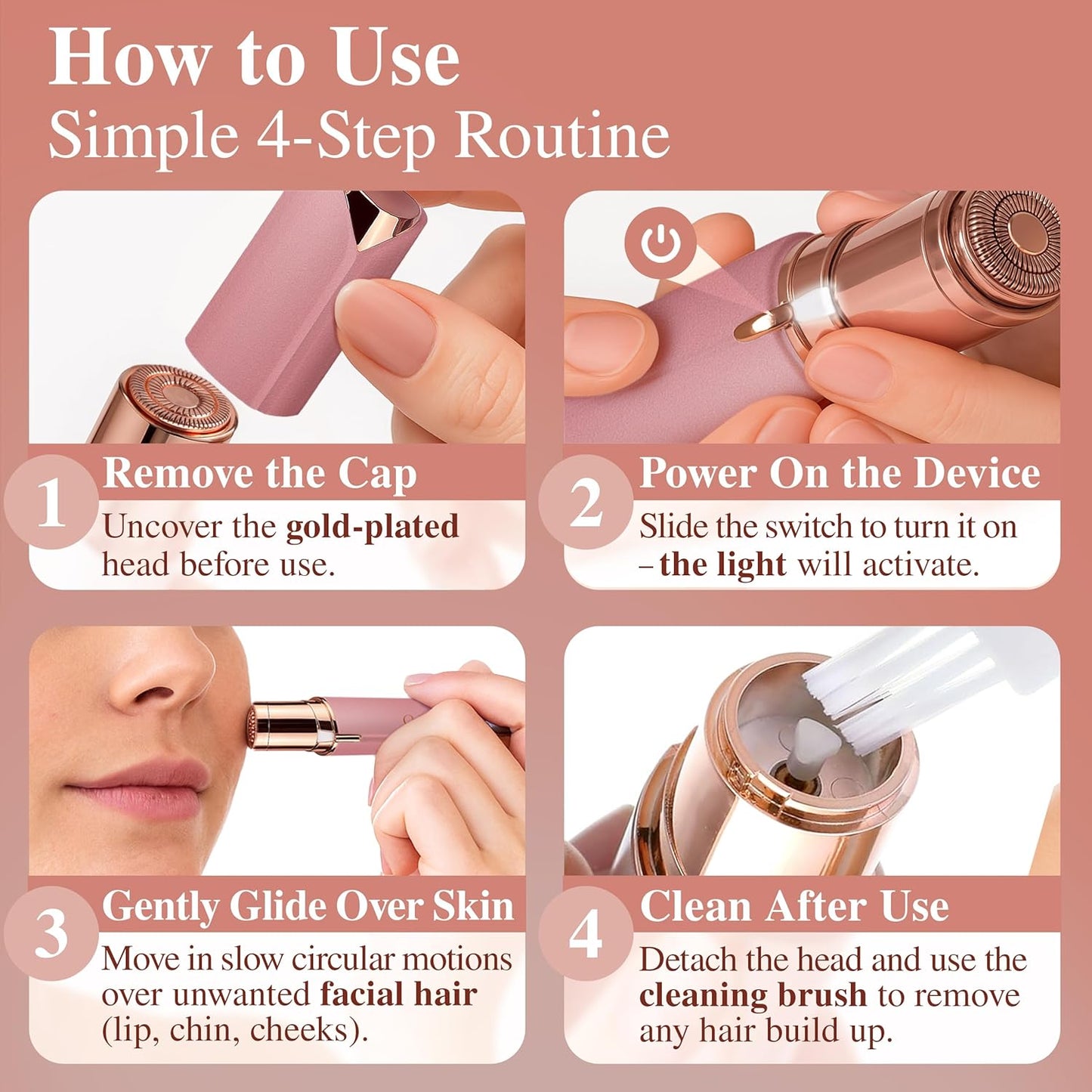 How to Use
Simple 4-Step Routine

1
Remove the Cap
Uncover the gold-plated head before use.

2
Power On the Device
Slide the switch to turn it on – the light will activate.

3
Gently Glide Over Skin
Move in slow circular motions over unwanted facial hair (lip, chin, cheeks).

4
Clean After Use
Detach the head and use the cleaning brush to remove any hair build up.