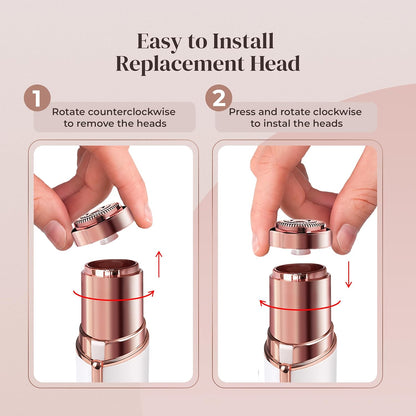 Easy to Install
Replacement Head

1
Rotate counterclockwise to remove the heads

2
Press and rotate clockwise to instal the heads