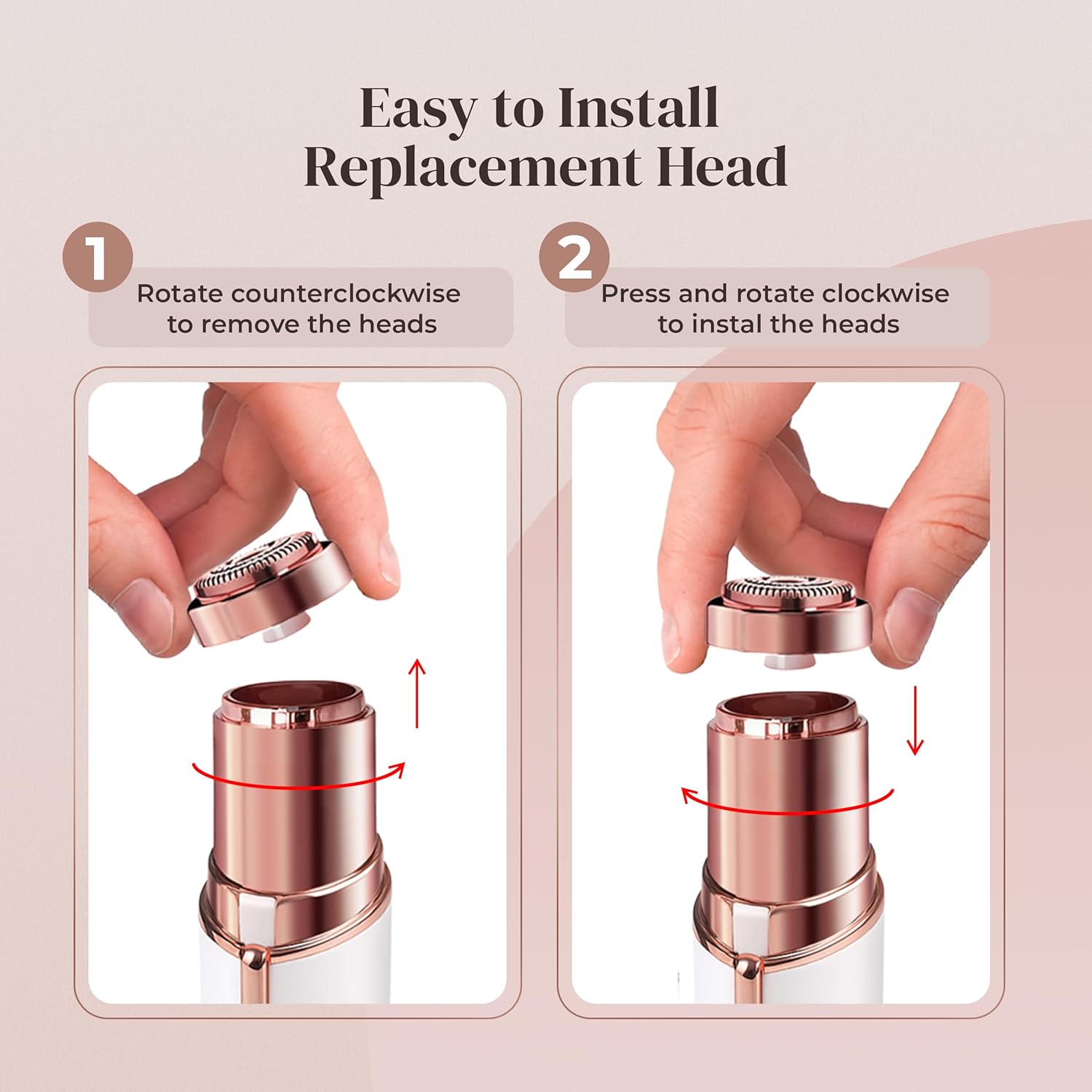 Easy to Install Replacement Head

1
Rotate counterclockwise to remove the heads

2
Press and rotate clockwise to instal the heads